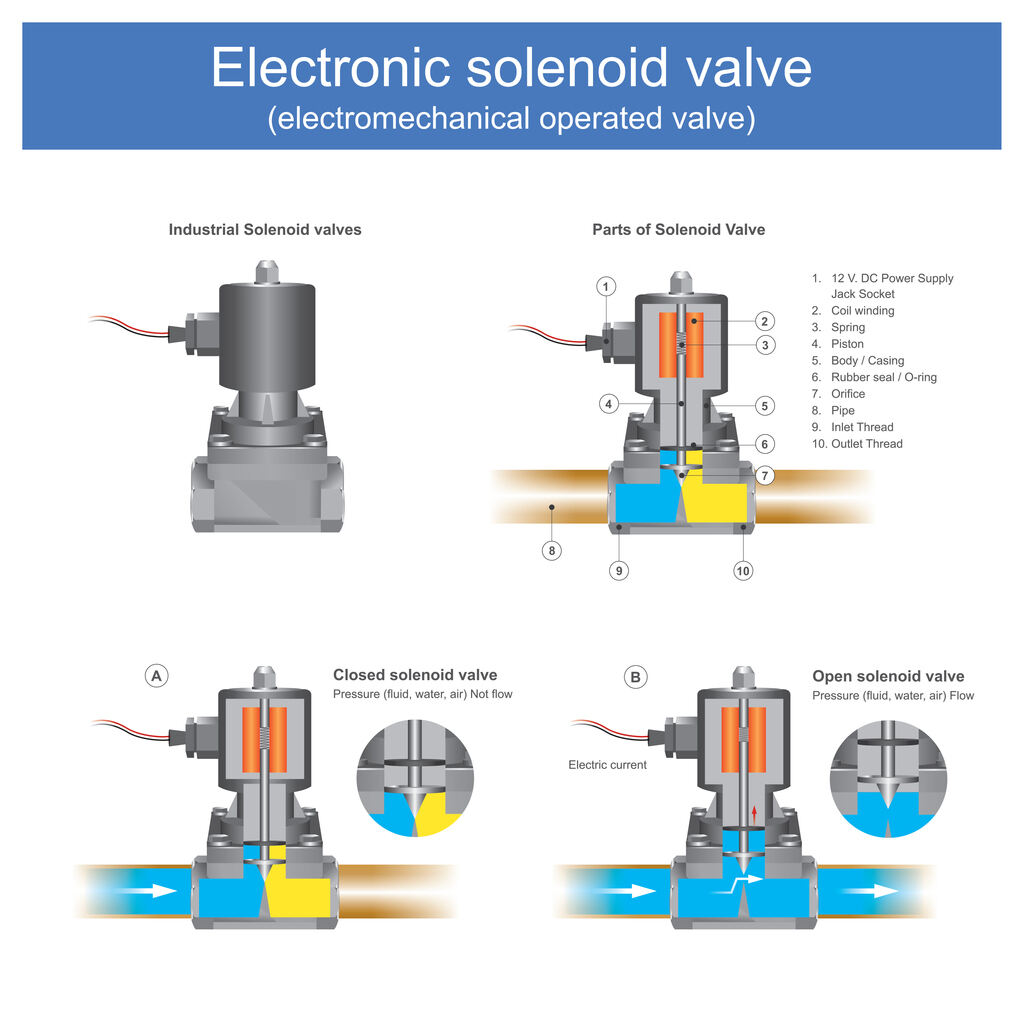 Electronic solenoid valve
(electromechanical operated valve)

Industrial Solenoid valves

Parts of Solenoid Valve

1
2
3
4
5
6
7
8
9
10

1. 12 V. DC Power Supply Jack Socket
2. Coil winding
3. Spring
4. Piston
5. Body / Casing
6. Rubber seal / O-ring
7. Orifice
8. Pipe
9. Inlet Thread
10. Outlet Thread

A

Closed solenoid valve
Pressure (fluid, water, air) Not flow

B

Open solenoid valve
Pressure (fluid, water, air) Flow

Electric current